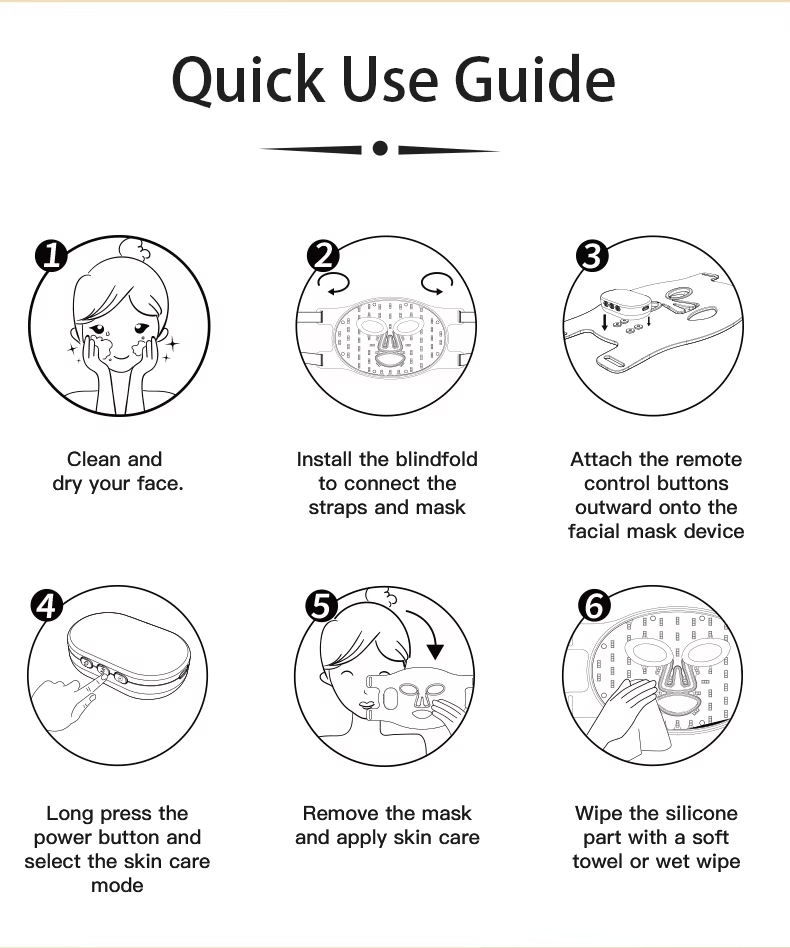 Quick Use Guide

1

Clean and dry your face.

2

Install the blindfold to connect the straps and mask

3

Attach the remote control buttons outward onto the facial mask device

4

Long press the power button and select the skin care mode

5

Remove the mask and apply skin care

6

Wipe the silicone part with a soft towel or wet wipe