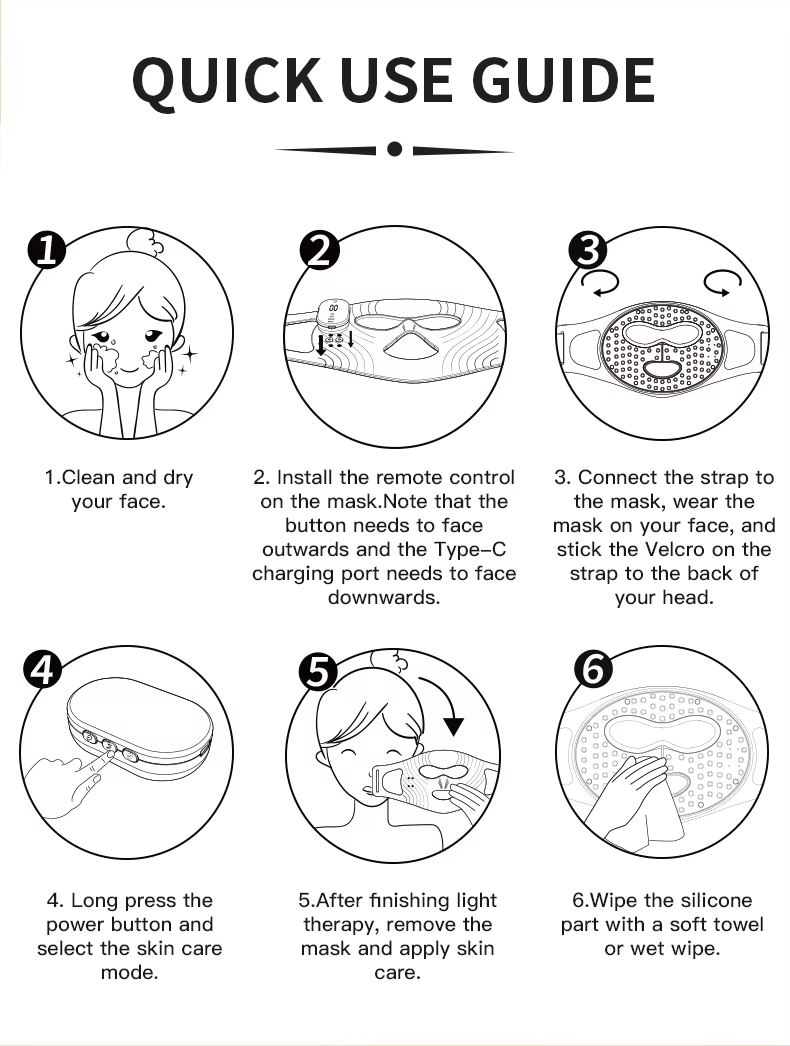 QUICK USE GUIDE

1

2

3

1.Clean and dry your face.

2. Install the remote control on the mask.Note that the button needs to face outwards and the Type-C charging port needs to face downwards.

3. Connect the strap to the mask, wear the mask on your face, and stick the Velcro on the strap to the back of your head.

4

5

6

4. Long press the power button and select the skin care mode.

5.After finishing light therapy, remove the mask and apply skin care.

6.Wipe the silicone part with a soft towel or wet wipe.