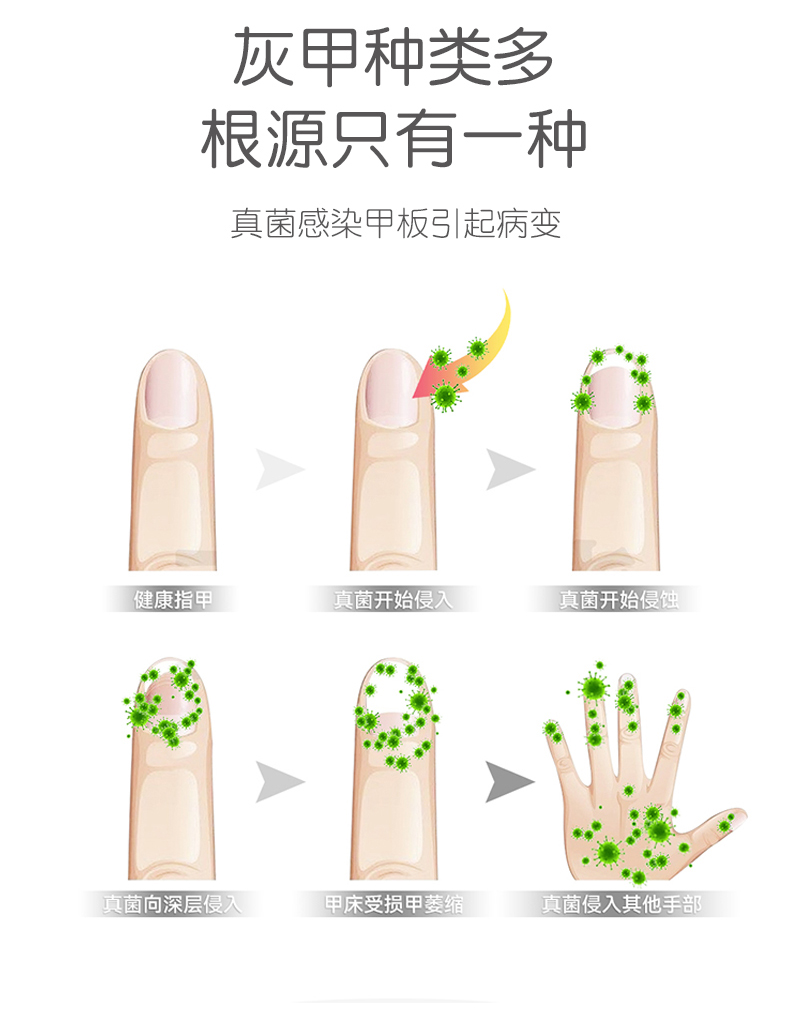 灰甲种类多
根源只有一种

真菌感染甲板引起病变

健康指甲

真菌开始侵入

真菌开始侵蚀

真菌向深层侵入

甲床受损甲萎缩

真菌侵入其他手部